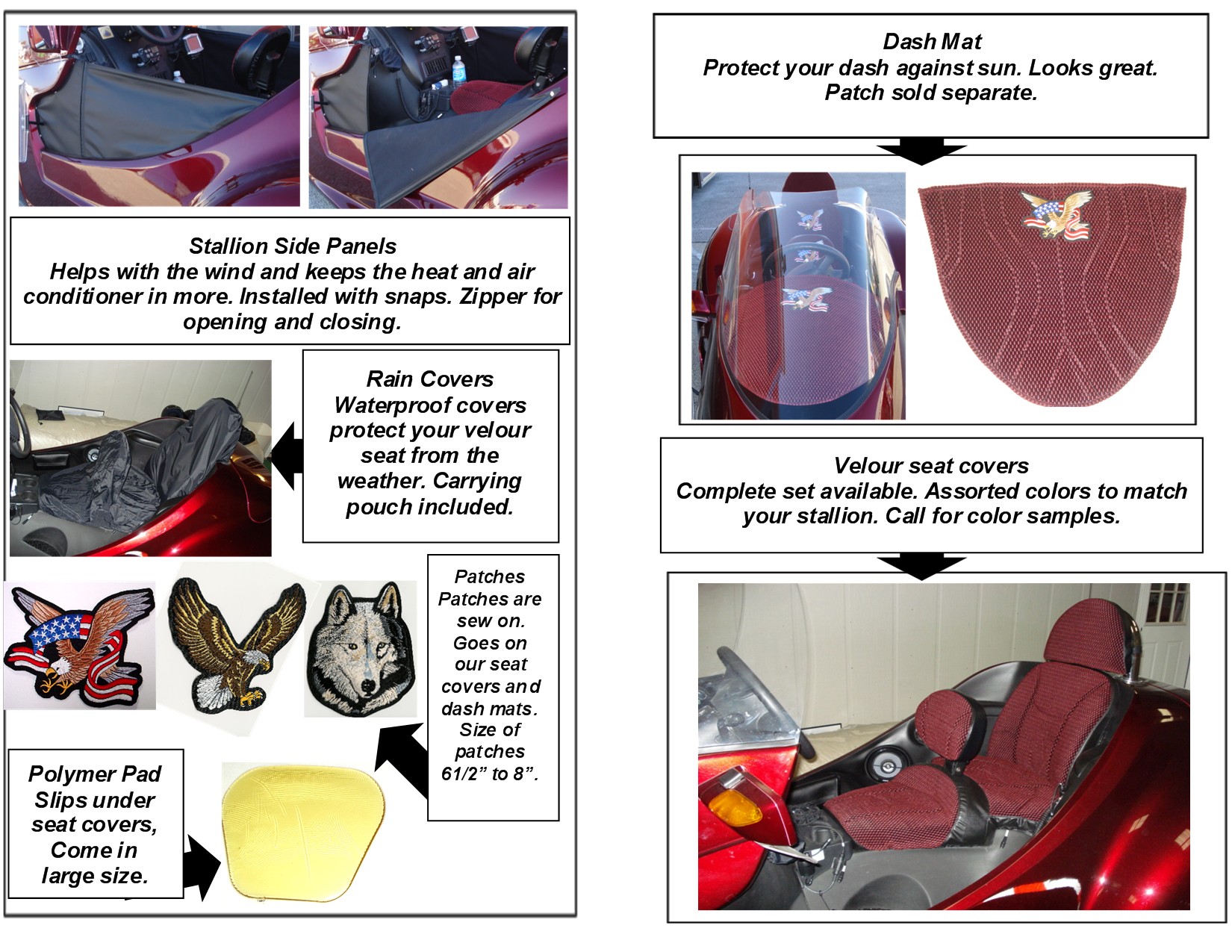 Stallion Side Panels
Helps with the wind and keeps the heat and air conditioner in more. Installed with snaps. Zipper for opening and closing.

Rain Covers
Waterproof covers protect your velour seat from the weather. Carrying pouch included.

Patches
Patches are sew on. Goes on our seat covers and dash mats. Size of patches 61/2” to 8”.

Polymer Pad
Slips under seat covers, Come in large size.

Dash Mat
Protect your dash against sun. Looks great. Patch sold separate.

Velour seat covers
Complete set available. Assorted colors to match your stallion. Call for color samples.